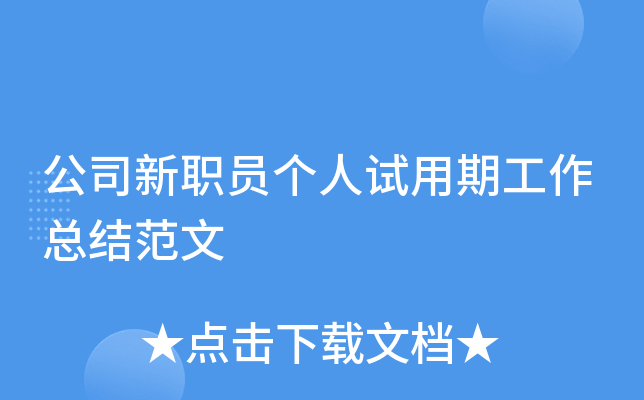 公司新职员个人试用期工作总结范文

★点击下载文档★