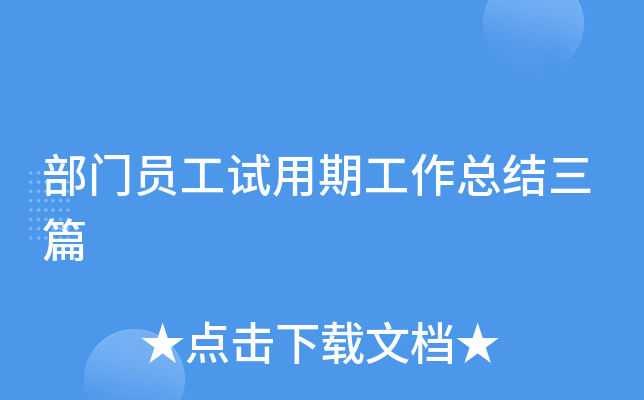 部门员工试用期工作总结三篇

★点击下载文档★