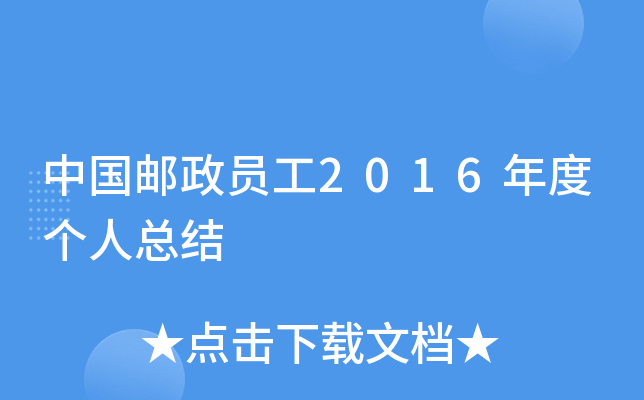 中国邮政员工２０１６年度个人总结

★点击下载文档★