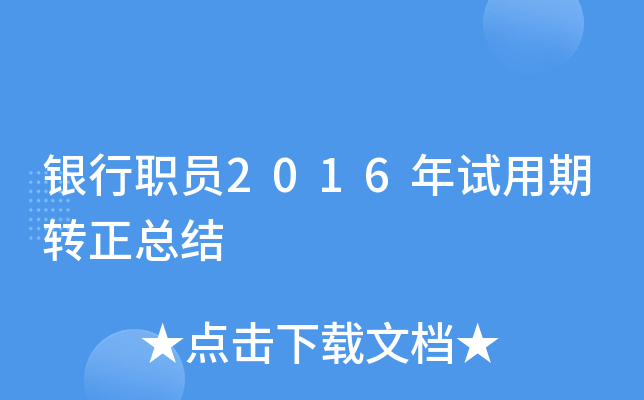 银行职员２０１６年试用期转正总结

★点击下载文档★